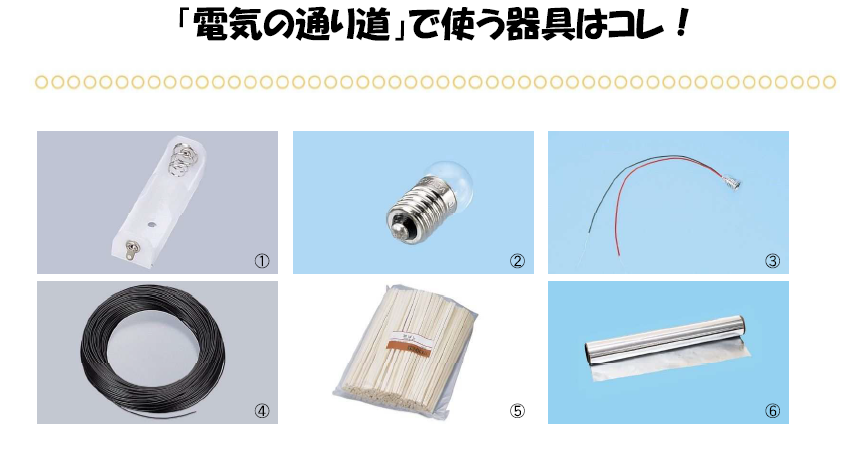 「電気の通り道」で使う器具はコレ！

①

②

③

④

⑤

⑥